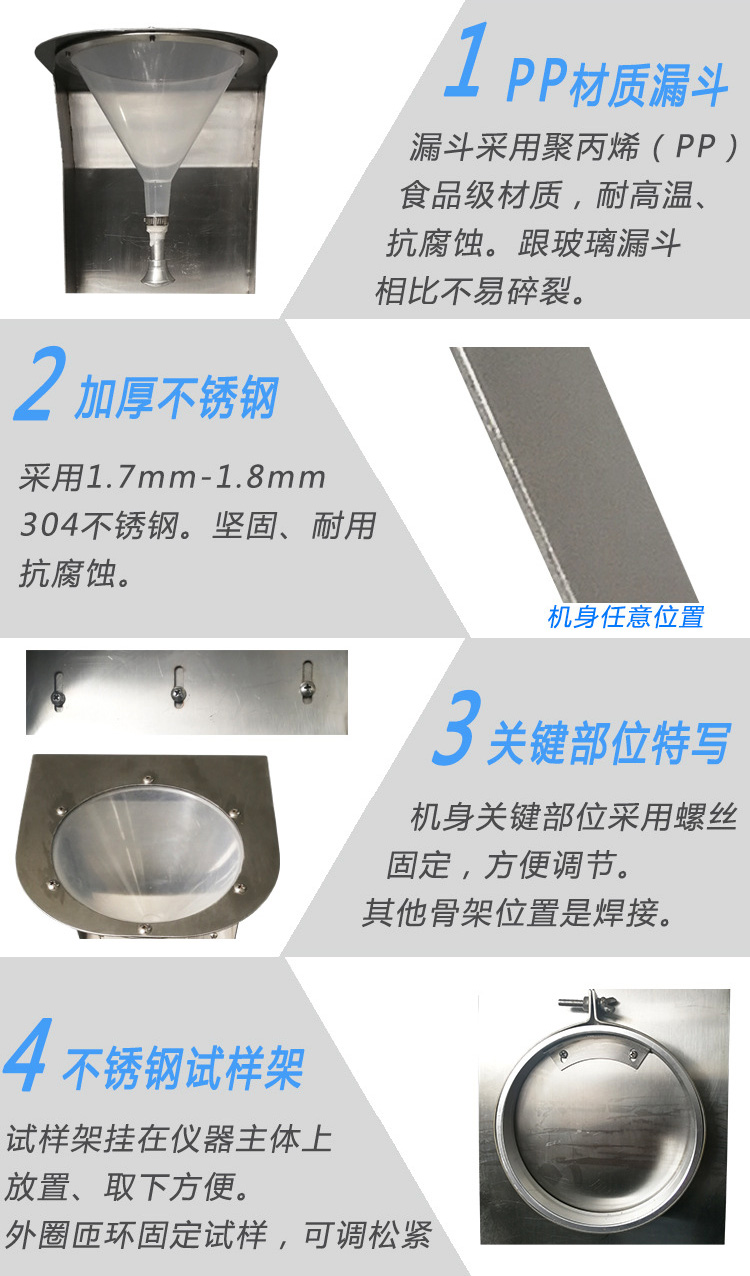 1 PP材质漏斗

漏斗采用聚丙烯（PP）食品级材质，耐高温、抗腐蚀。跟玻璃漏斗相比不易碎裂。

2 加厚不锈钢

采用1.7mm-1.8mm 304不锈钢。坚固、耐用抗腐蚀。

机身任意位置

3 关键部位特写

机身关键部位采用螺丝固定，方便调节。其他骨架位置是焊接。

4 不锈钢试样架

试样架挂在仪器主体上放置、取下方便。外圈匝环固定试样，可调松紧